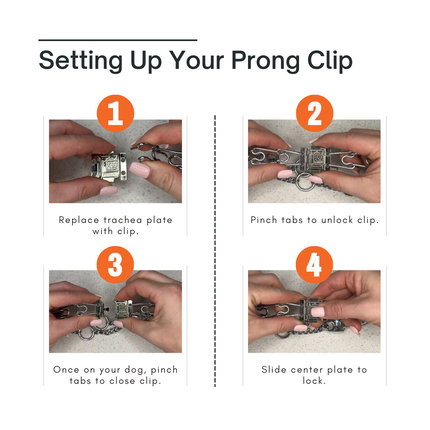 Setting Up Your Prong Clip

1

Replace trachea plate with clip.

2

Pinch tabs to unlock clip.

3

Once on your dog, pinch tabs to close clip.

4

Slide center plate to lock.