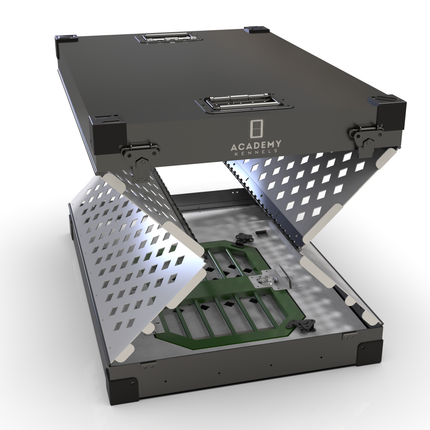 ACADEMY
KENNELS